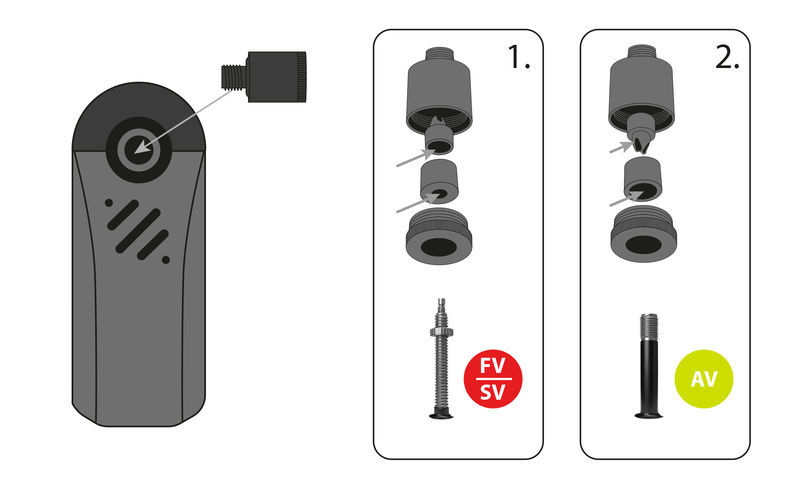 1.

FV
SV

2.

AV